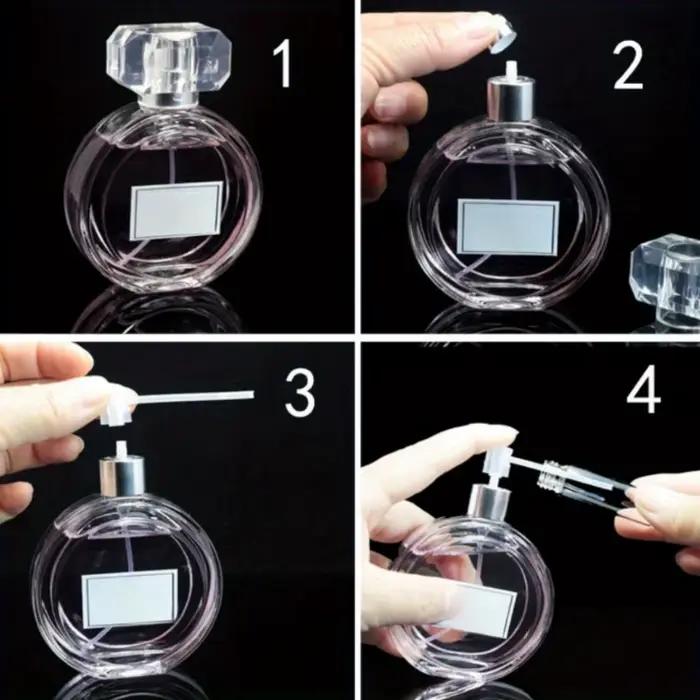 1

2

3

4